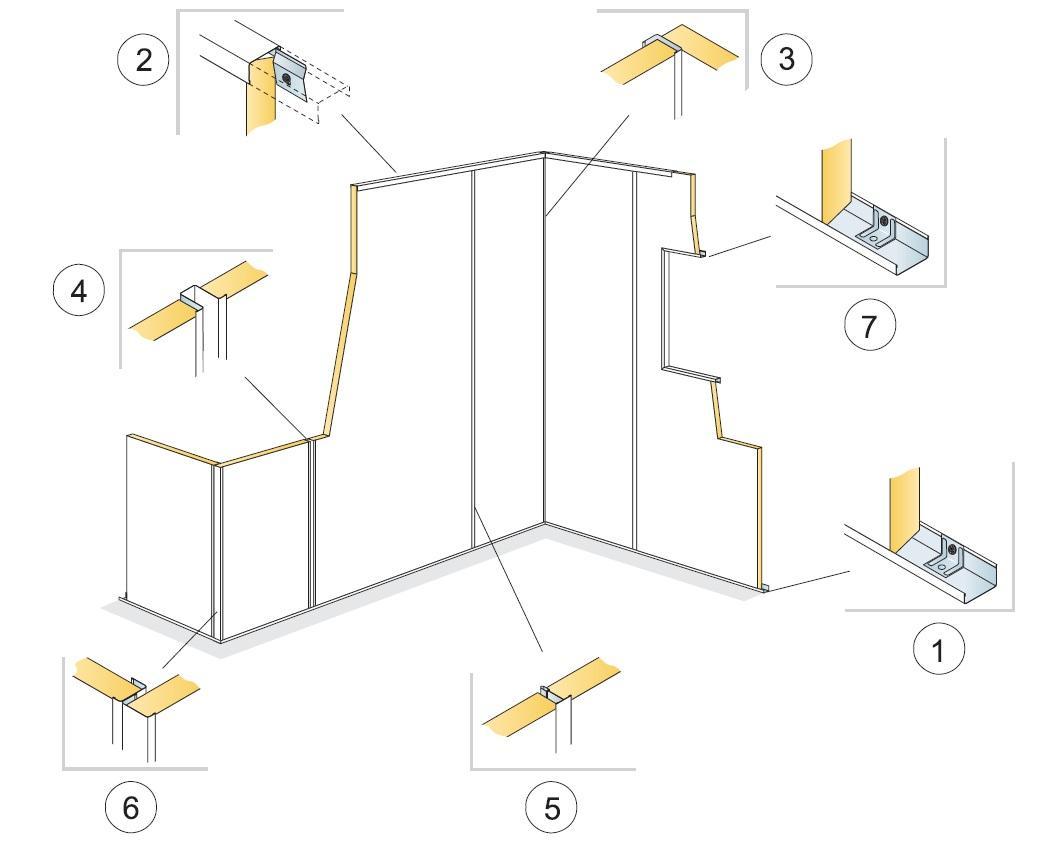 2

3

4

7

1

6

5