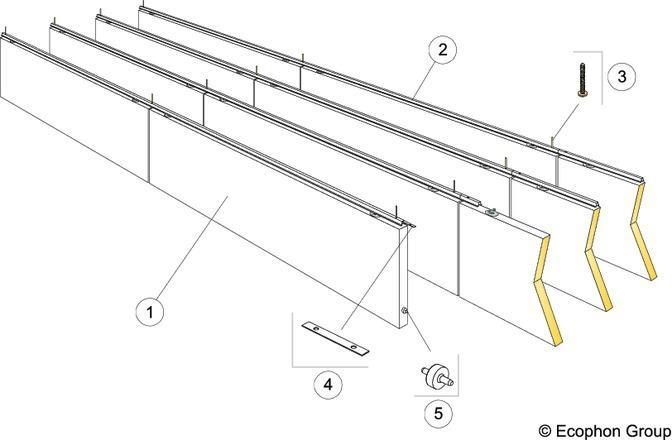 2
3
1
4
5
© Ecophon Group