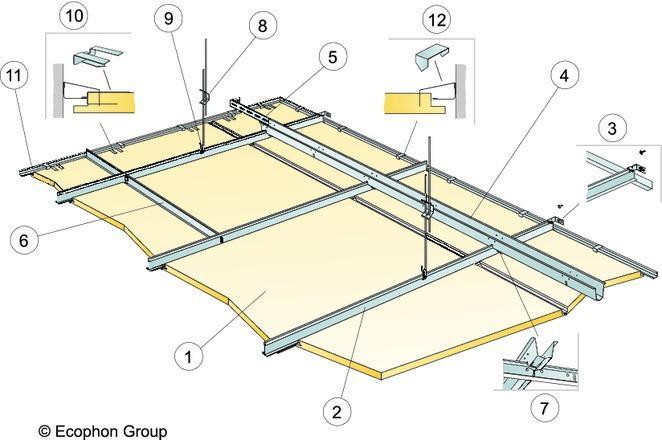 10
9
8
12
11
5
4
3
6
1
2
7
© Ecophon Group