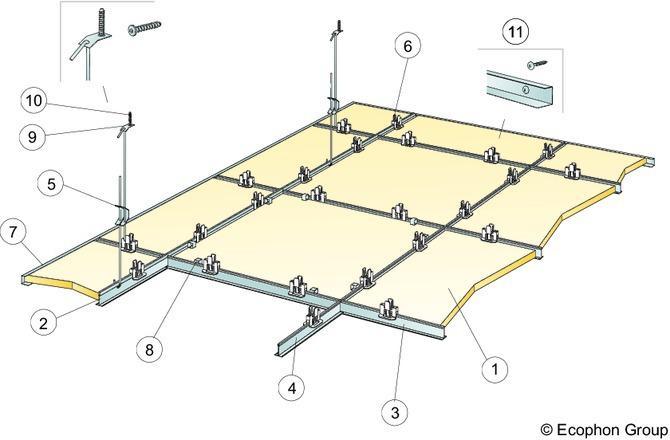 11
6
10
9
5
7
2
8
4
3
1
© Ecophon Group