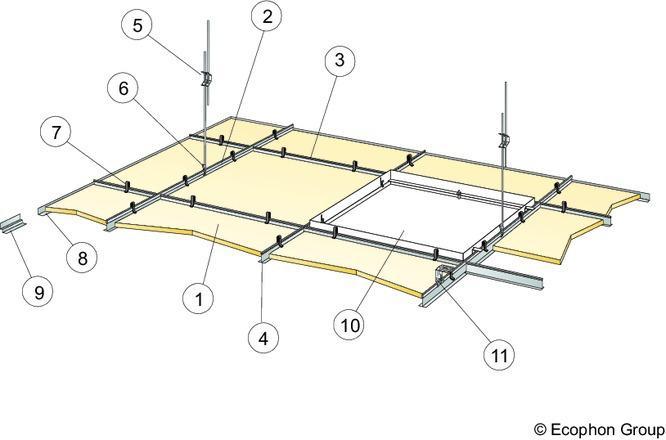 5
2
3
6
7
8
9
1
4
10
11
© Ecophon Group