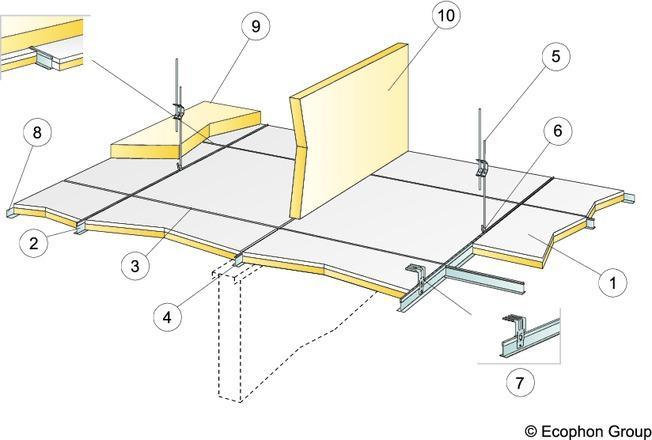 9
10
5
8
6
2
3
1
4
7
© Ecophon Group