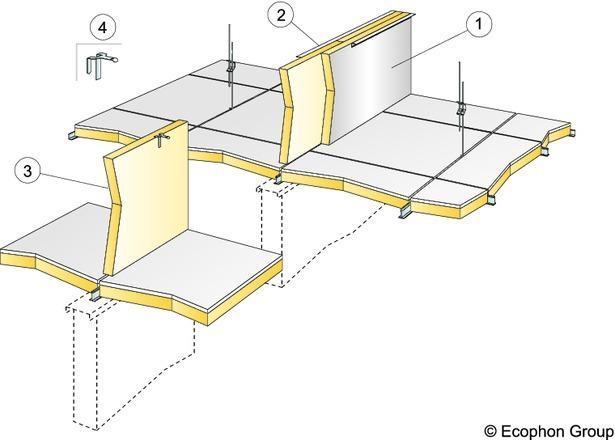 4
2
1
3
© Ecophon Group