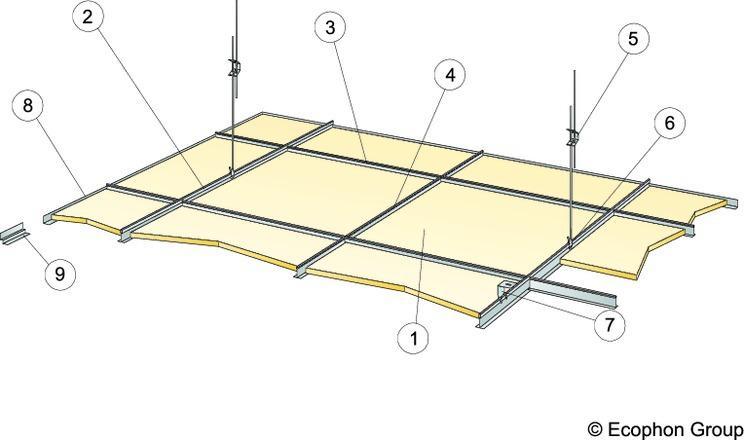 2
3
5
4
8
6
9
7
1
© Ecophon Group